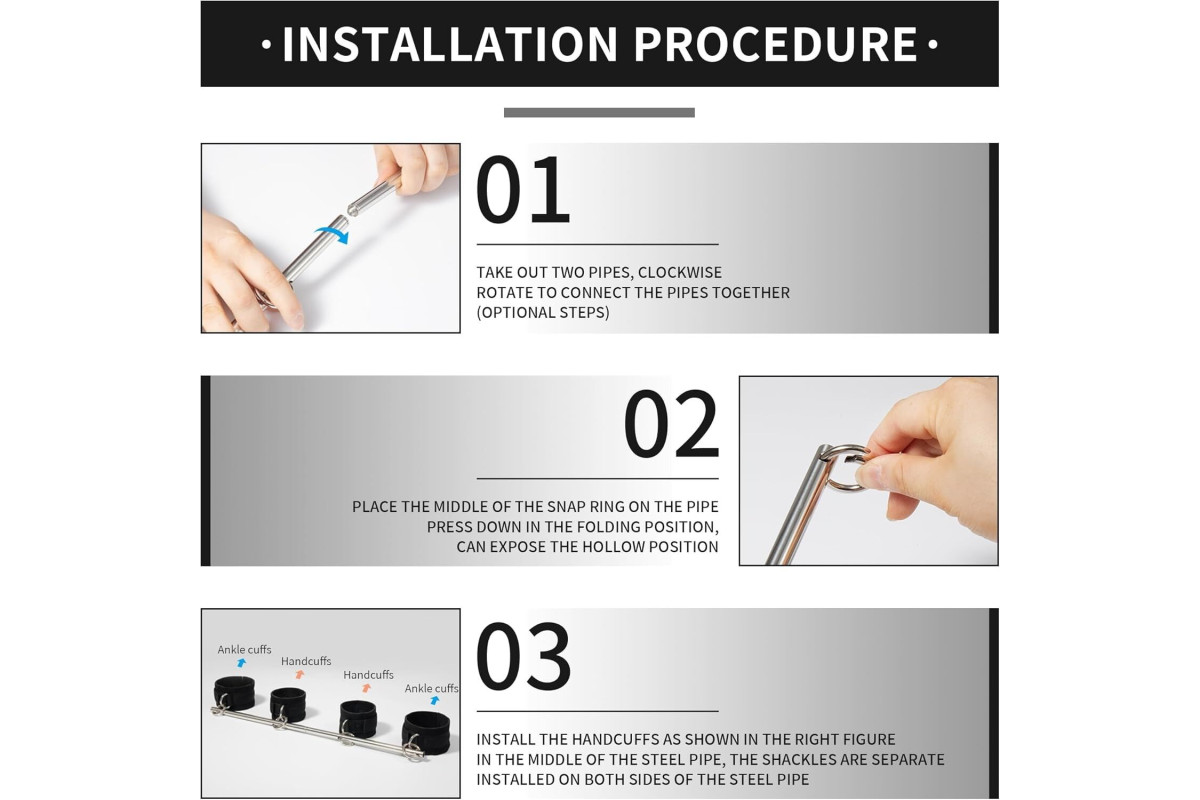 · INSTALLATION PROCEDURE ·

01

TAKE OUT TWO PIPES, CLOCKWISE ROTATE TO CONNECT THE PIPES TOGETHER (OPTIONAL STEPS)

02

PLACE THE MIDDLE OF THE SNAP RING ON THE PIPE PRESS DOWN IN THE FOLDING POSITION, CAN EXPOSE THE HOLLOW POSITION

Ankle cuffs
Handcuffs
Handcuffs
Ankle cuffs

03

INSTALL THE HANDCUFFS AS SHOWN IN THE RIGHT FIGURE IN THE MIDDLE OF THE STEEL PIPE, THE SHACKLES ARE SEPARATE INSTALLED ON BOTH SIDES OF THE STEEL PIPE