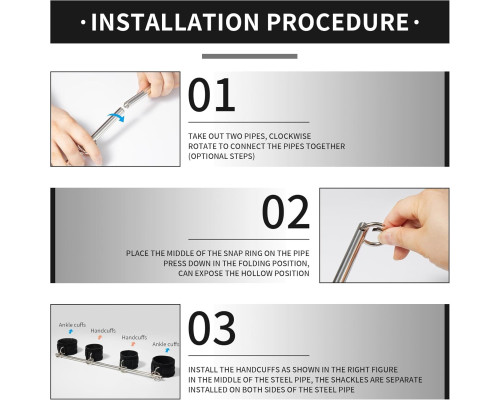 · INSTALLATION PROCEDURE ·

01

TAKE OUT TWO PIPES, CLOCKWISE ROTATE TO CONNECT THE PIPES TOGETHER (OPTIONAL STEPS)

02

PLACE THE MIDDLE OF THE SNAP RING ON THE PIPE PRESS DOWN IN THE FOLDING POSITION, CAN EXPOSE THE HOLLOW POSITION

Ankle cuffs
Handcuffs
Handcuffs
Ankle cuffs

03

INSTALL THE HANDCUFFS AS SHOWN IN THE RIGHT FIGURE IN THE MIDDLE OF THE STEEL PIPE, THE SHACKLES ARE SEPARATE INSTALLED ON BOTH SIDES OF THE STEEL PIPE