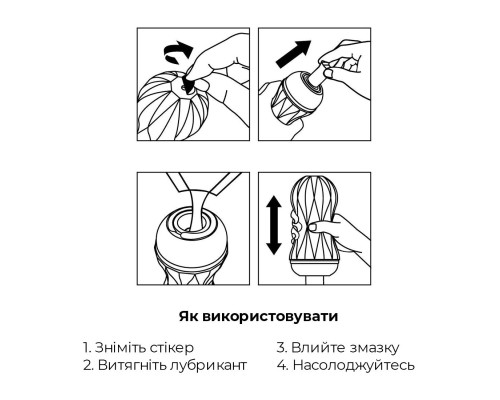 Як використовувати

1. Зніміть стікер
2. Витягніть лубрикант

3. Влийте змазку
4. Насолоджуйтесь