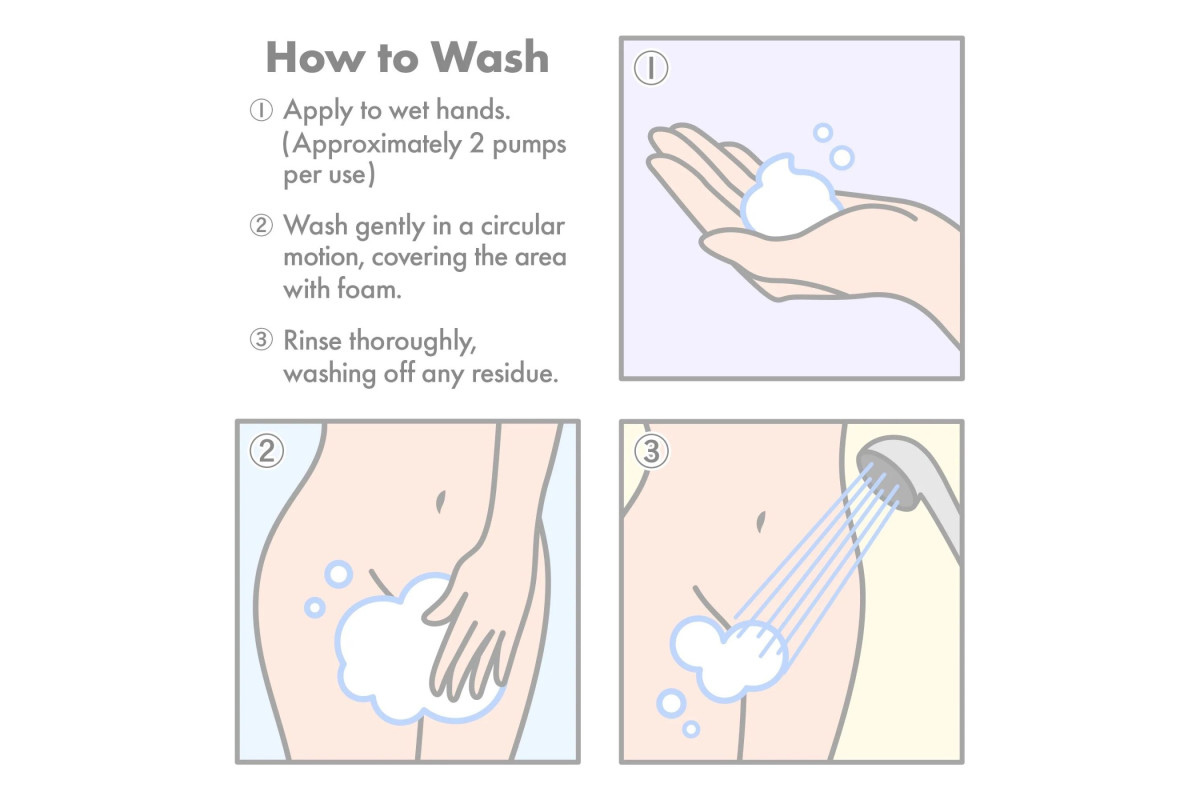 How to Wash

① Apply to wet hands. (Approximately 2 pumps per use)

② Wash gently in a circular motion, covering the area with foam.

③ Rinse thoroughly, washing off any residue.

①

②

③