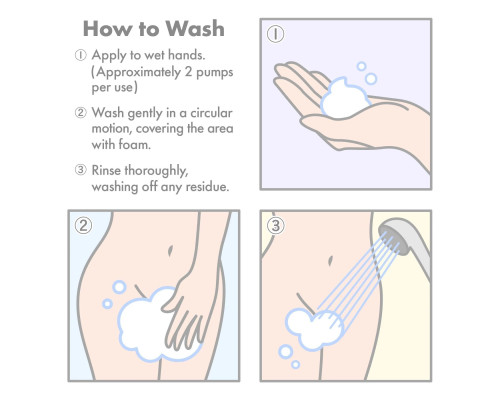 How to Wash

① Apply to wet hands. (Approximately 2 pumps per use)

② Wash gently in a circular motion, covering the area with foam.

③ Rinse thoroughly, washing off any residue.

①

②

③