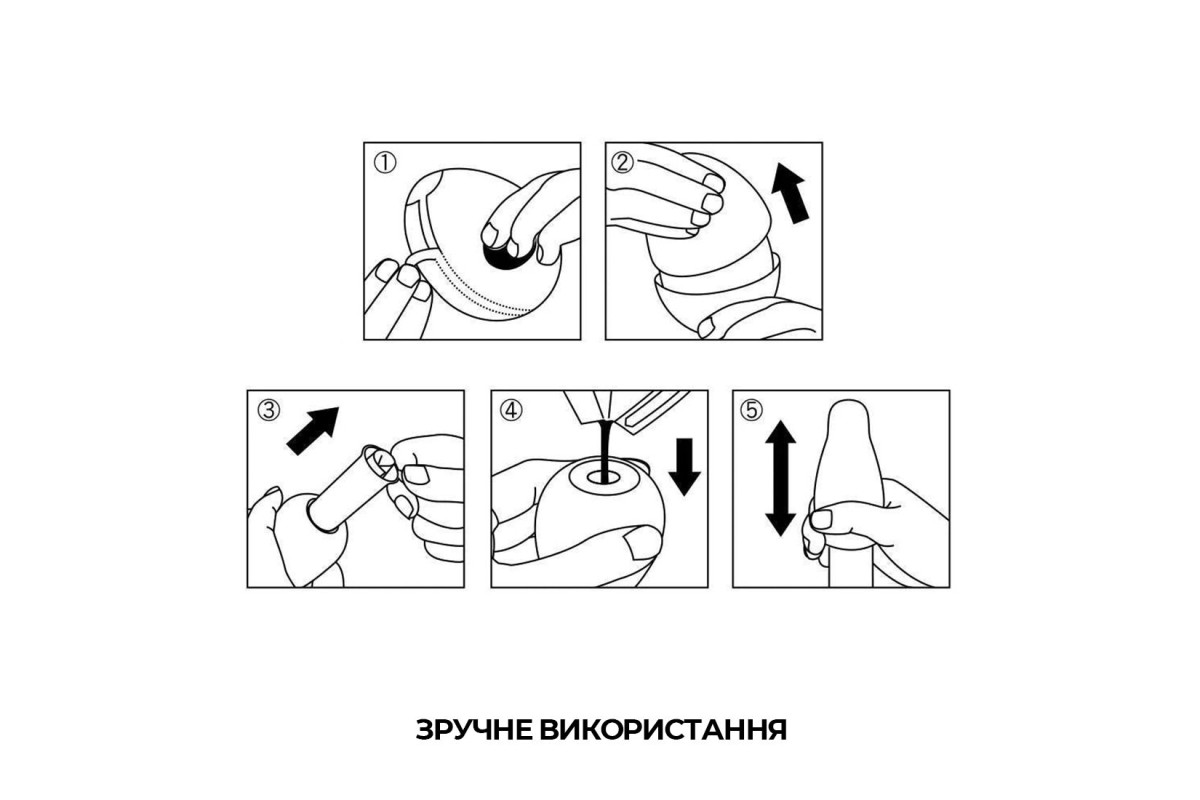 ①

②

③

④

⑤

ЗРУЧНЕ ВИКОРИСТАННЯ