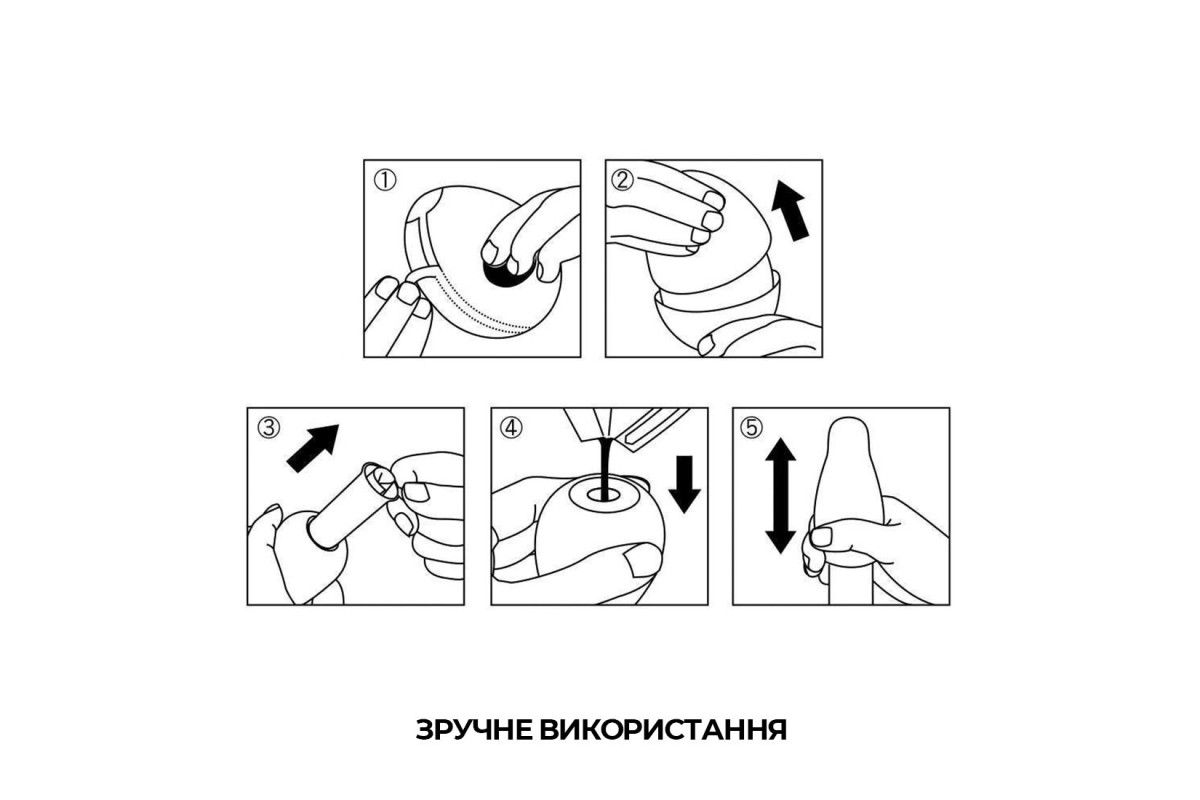 ①

②

③

④

⑤

ЗРУЧНЕ ВИКОРИСТАННЯ