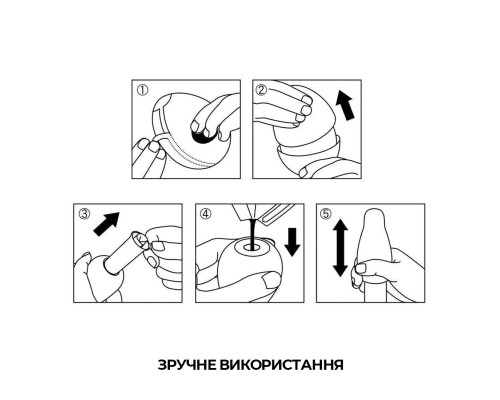 ①
②
③
④
⑤

ЗРУЧНЕ ВИКОРИСТАННЯ