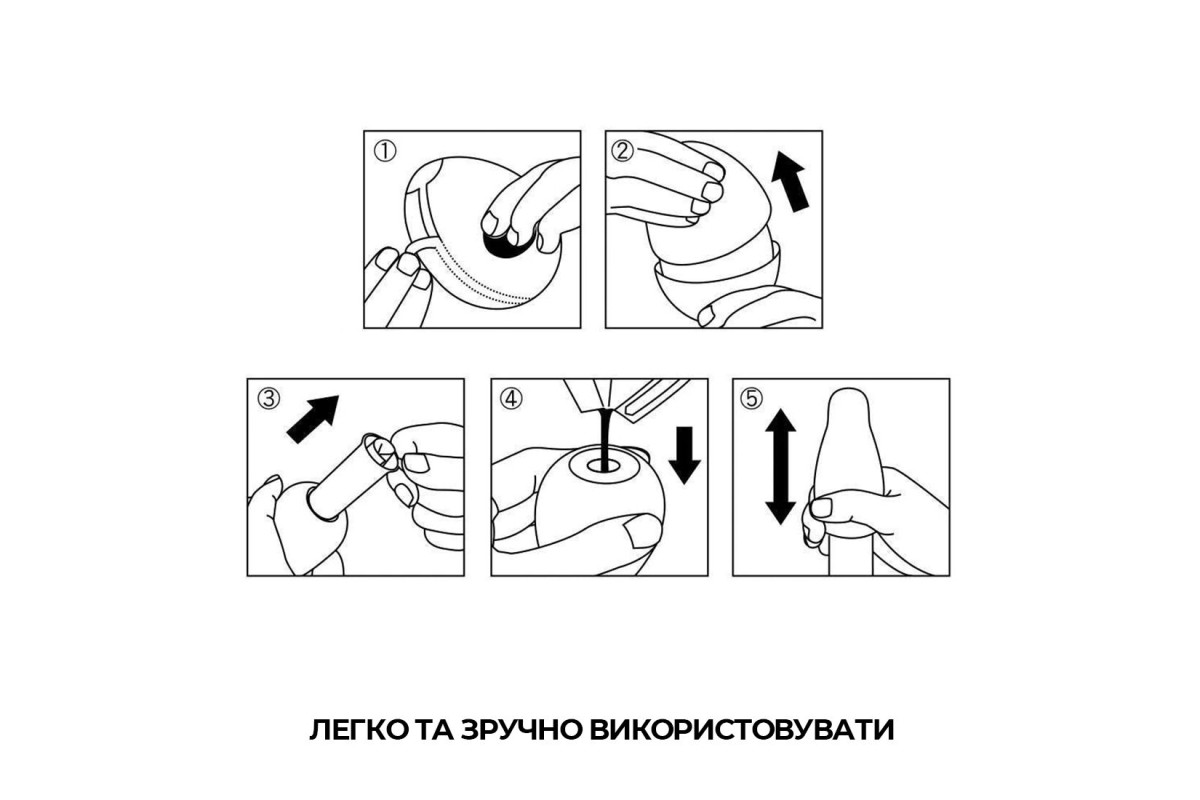 ①

②

③

④

⑤

ЛЕГКО ТА ЗРУЧНО ВИКОРИСТОВУВАТИ