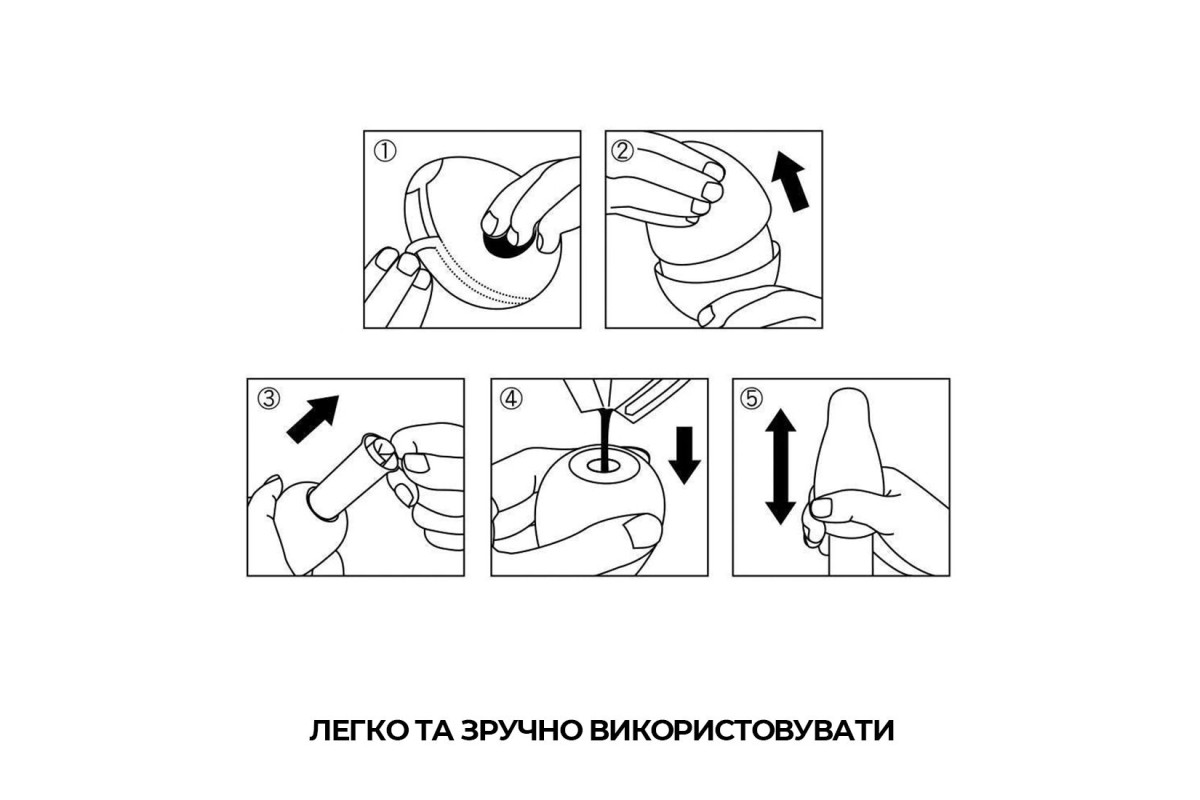 ①

②

③

④

⑤

ЛЕГКО ТА ЗРУЧНО ВИКОРИСТОВУВАТИ