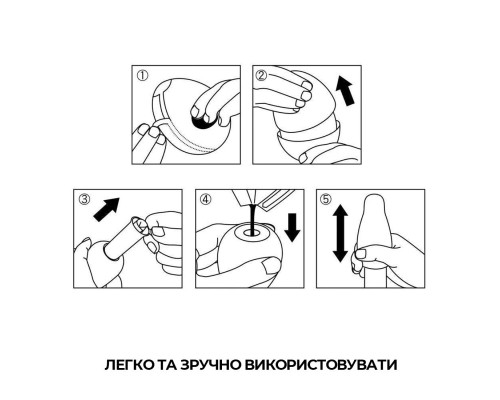 ①

②

③

④

⑤

ЛЕГКО ТА ЗРУЧНО ВИКОРИСТОВУВАТИ