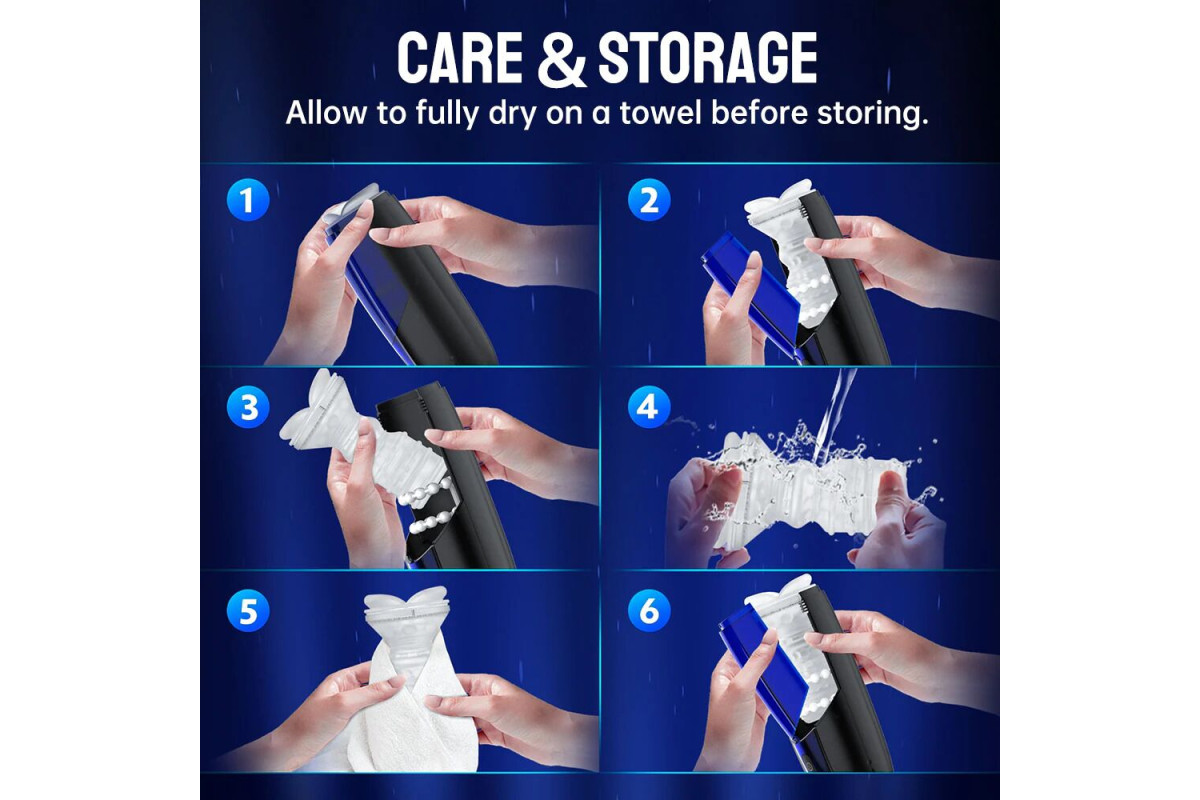 CARE & STORAGE
Allow to fully dry on a towel before storing.

1

2

3

4

5

6